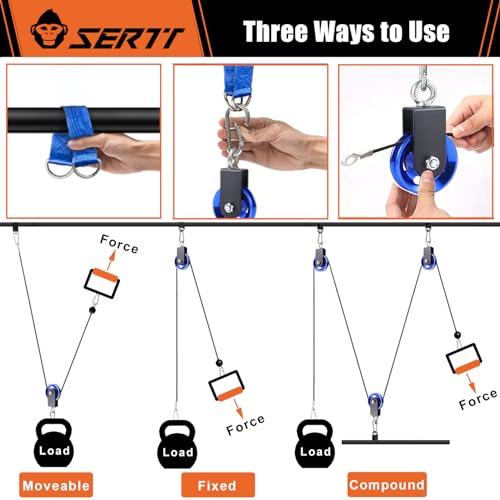 SERTT

Three Ways to Use

Force

Load

Moveable

Force

Load

Fixed

Force

Load

Compound