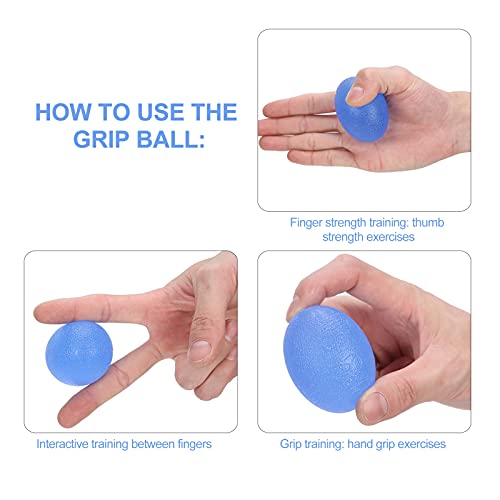 HOW TO USE THE GRIP BALL:

Finger strength training: thumb strength exercises

Interactive training between fingers

Grip training: hand grip exercises